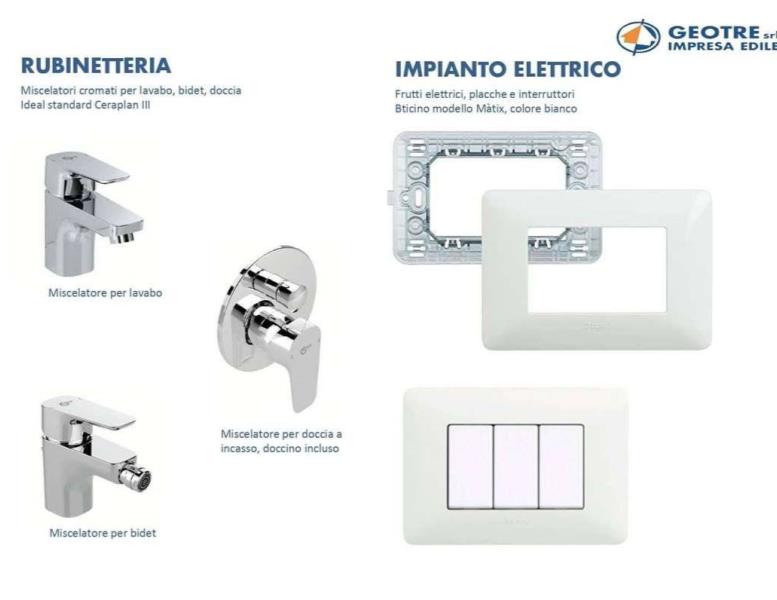 GEOTRE srl
IMPRESA EDILE

RUBINETTERIA

Miscelatori cromati per lavabo, bidet, doccia
Ideal standard Ceraplan III

Miscelatore per lavabo

Miscelatore per doccia a incasso, doccino incluso

Miscelatore per bidet

IMPIANTO ELETTRICO

Frutti elettrici, placche e interruttori
Bticino modello Màtix, colore bianco