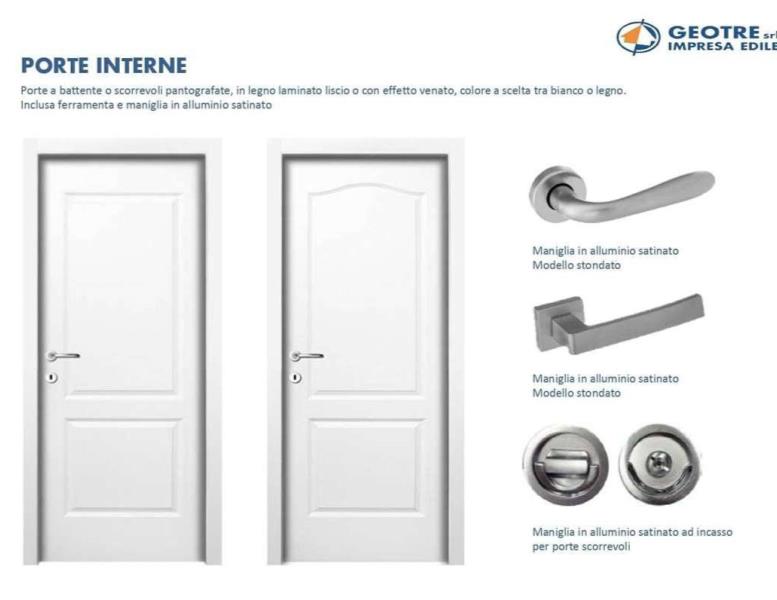 GEOTRE srl
IMPRESA EDILE

PORTE INTERNE

Porte a battente o scorrevoli pantografate, in legno laminato liscio o con effetto venato, colore a scelta tra bianco o legno. Inclusa ferramenta e maniglia in alluminio satinato

Maniglia in alluminio satinato
Modello stondato

Maniglia in alluminio satinato
Modello stondato

Maniglia in alluminio satinato ad incasso per porte scorrevoli